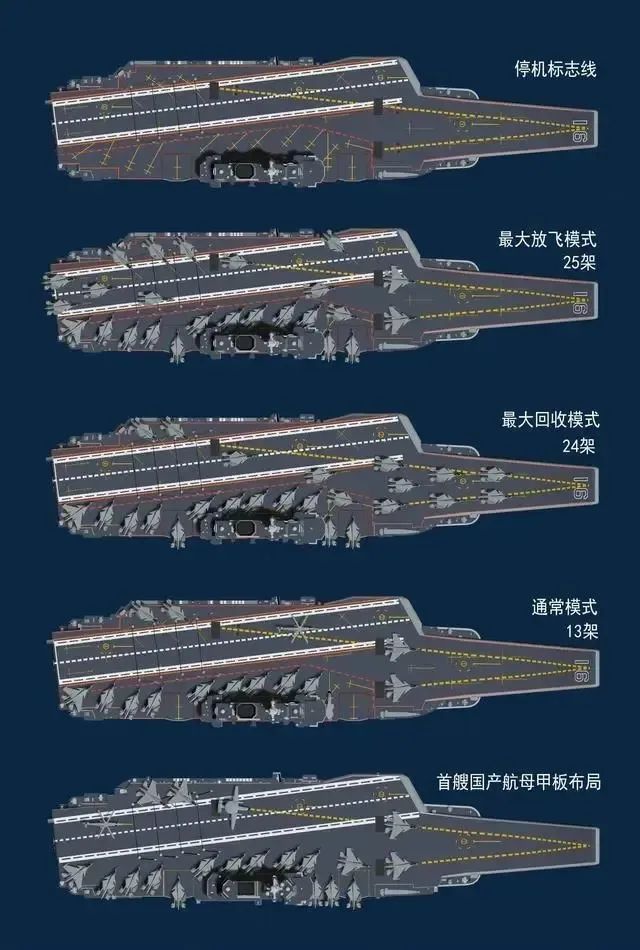 停机标志线

16

最大放飞模式
25架

16

最大回收模式
24架

16

通常模式
13架

16

首艘国产航母甲板布局