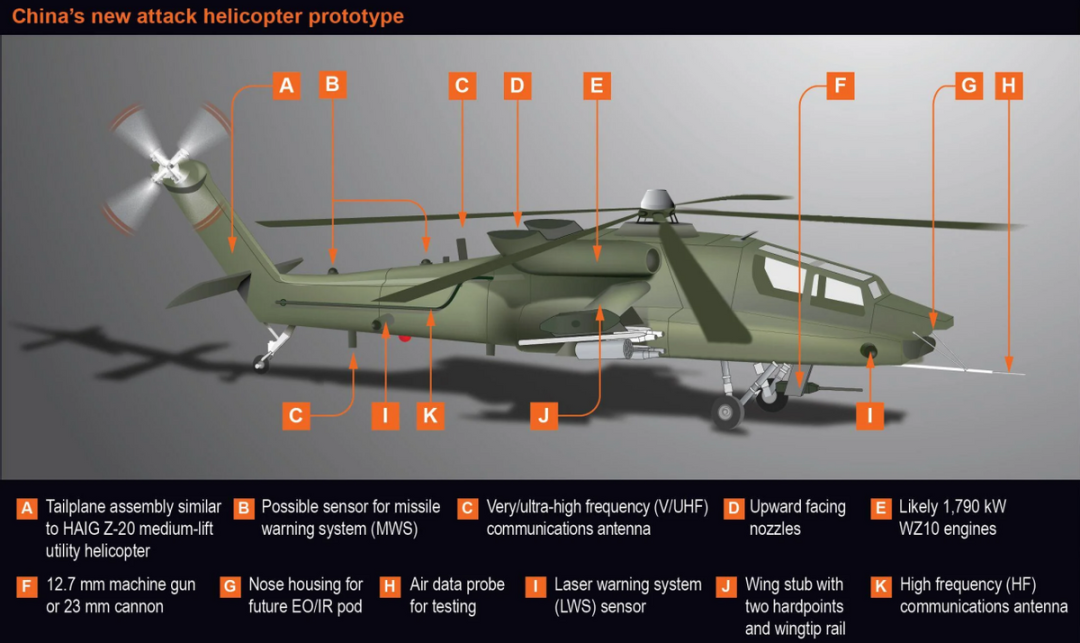 China's new attack helicopter prototype

A B C D E F G H

C I K J I

A Tailplane assembly similar to HAIG Z-20 medium-lift utility helicopter

B Possible sensor for missile warning system (MWS)

C Very/ultra-high frequency (V/UHF) communications antenna

D Upward facing nozzles

E Likely 1,790 kW WZ10 engines

F 12.7 mm machine gun or 23 mm cannon

G Nose housing for future EO/IR pod

H Air data probe for testing

I Laser warning system (LWS) sensor

J Wing stub with two hardpoints and wingtip rail

K High frequency (HF) communications antenna