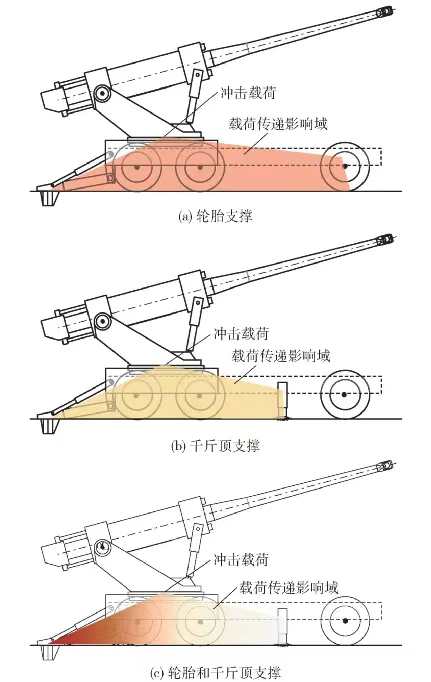 冲击载荷
载荷传递影响域
(a) 轮胎支撑

冲击载荷
载荷传递影响域
(b) 千斤顶支撑

冲击载荷
载荷传递影响域
(c) 轮胎和千斤顶支撑